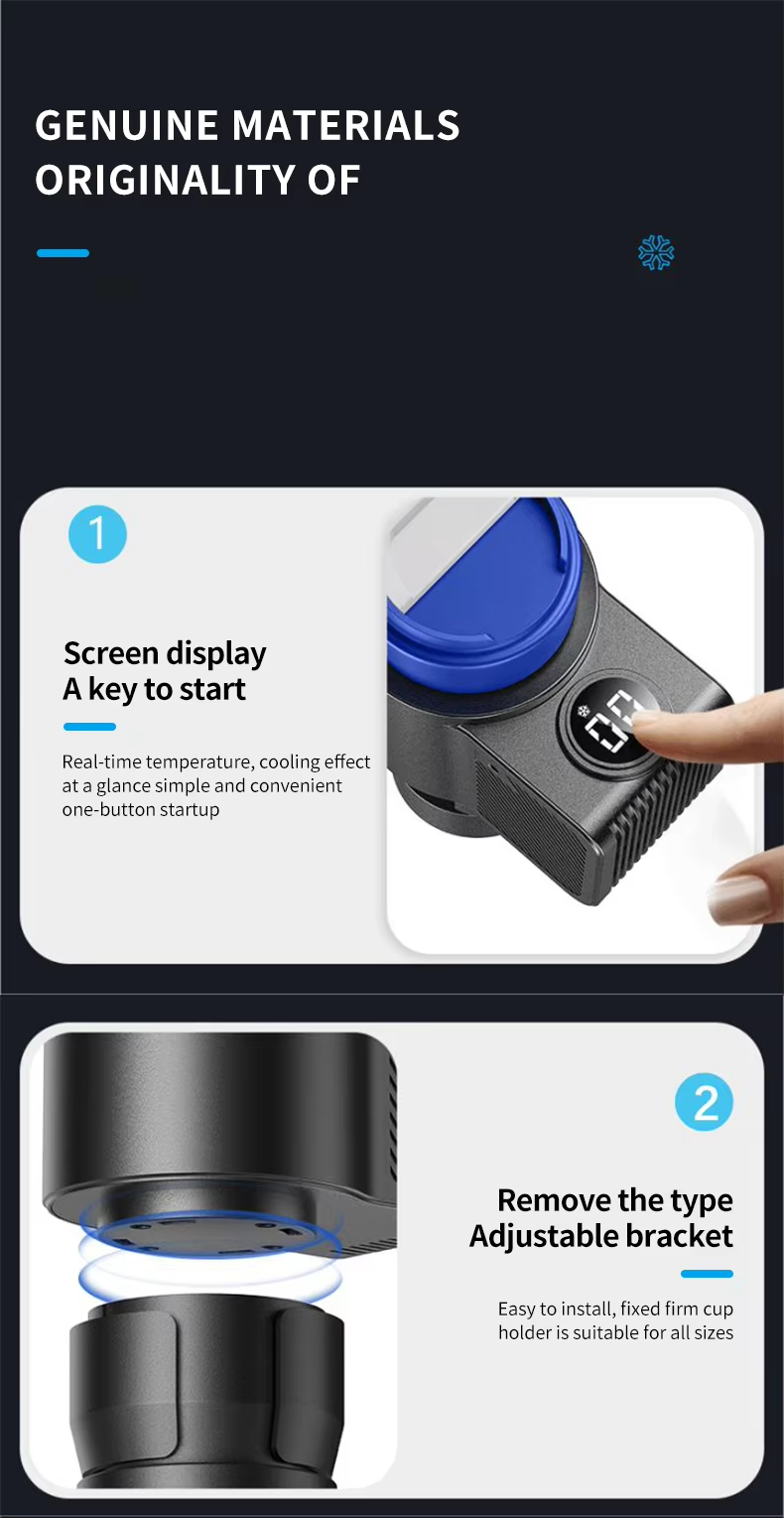 GENUINE MATERIALS ORIGINALITY OF

1

Screen display
A key to start

Real-time temperature, cooling effect at a glance simple and convenient one-button startup

2

Remove the type
Adjustable bracket

Easy to install, fixed firm cup holder is suitable for all sizes